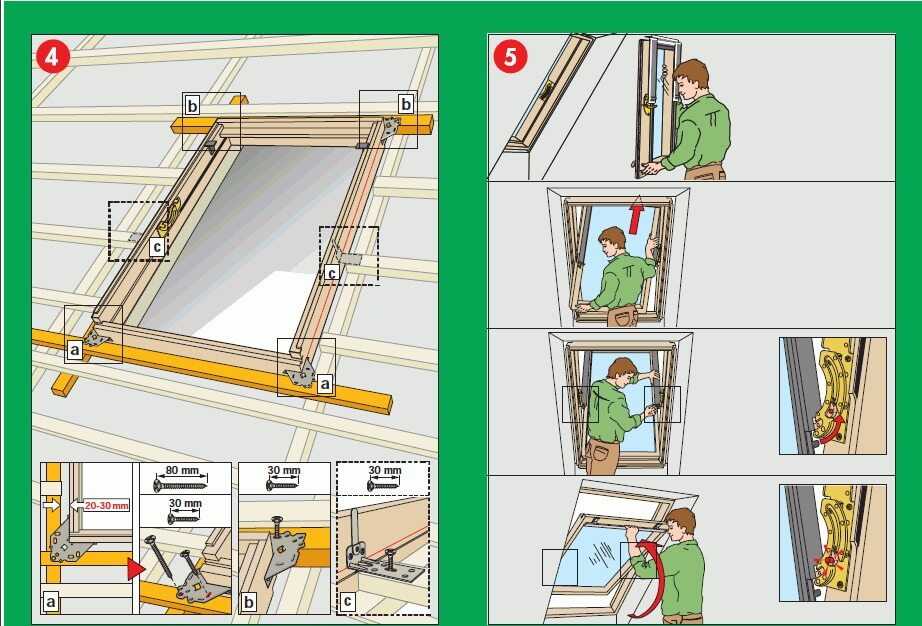 4

b

b

c

c

a

a

20-30 mm

80 mm

30 mm

30 mm

30 mm

a

b

c

5