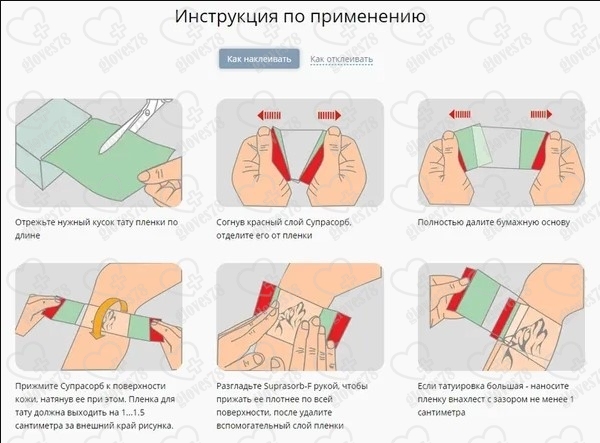 Инструкция по применению

Как наклеивать

Как отклеивать

Отрежьте нужный кусок тату пленки по длине

Согнув красный слой Супрасорб, отделите его от пленки

Полностью далите бумажную основу

Прижмите Супрасорб к поверхности кожи, натянув ее при этом. Пленка для тату должна выходить на 1...1.5 сантиметра за внешний край рисунка.

Разгладьте Suprasorb-F рукой, чтобы прижать ее плотнее по всей поверхности, после удалите вспомогательный слой пленки

Если татуировка большая - наносите пленку внахлест с зазором не менее 1 сантиметра

gloves78