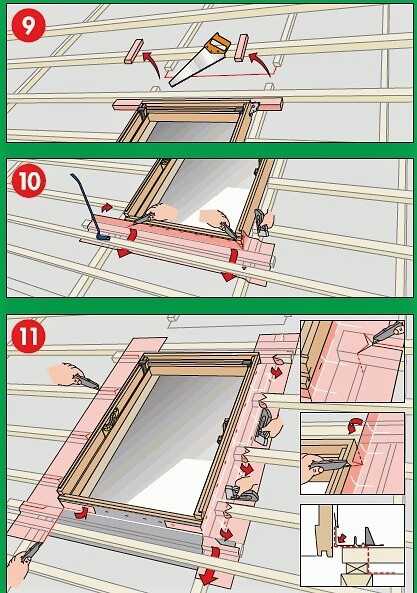 9

10

11