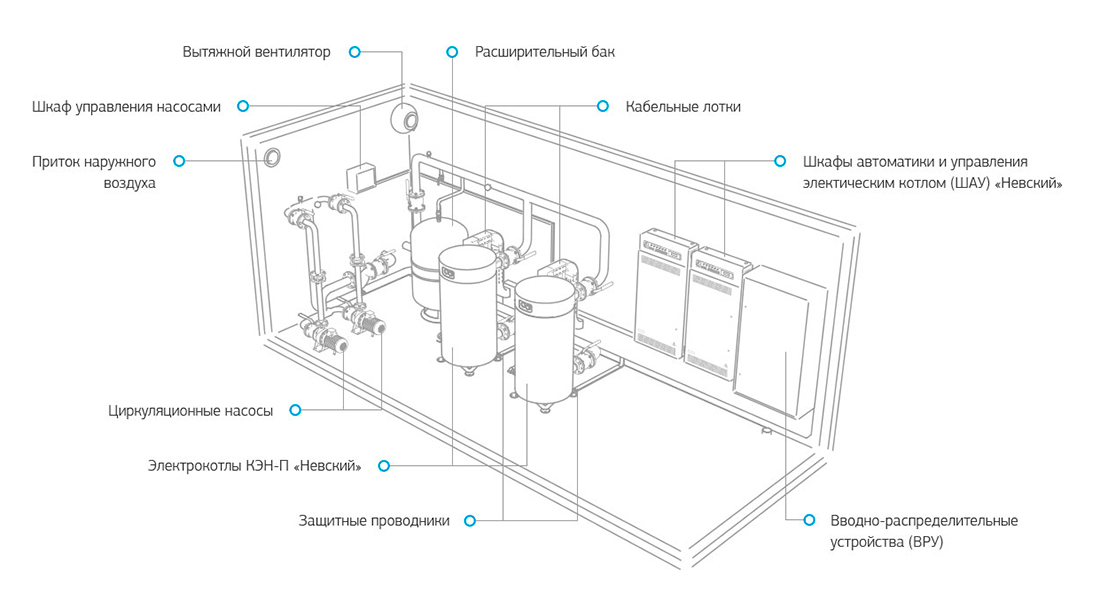 Вытяжной вентилятор

Расширительный бак

Шкаф управления насосами

Кабельные лотки

Приток наружного воздуха

Шкафы автоматики и управления электическим котлом (ШАУ) «Невский»

Циркуляционные насосы

Электрокотлы КЭН-П «Невский»

Защитные проводники

Вводно-распределительные устройства (ВРУ)