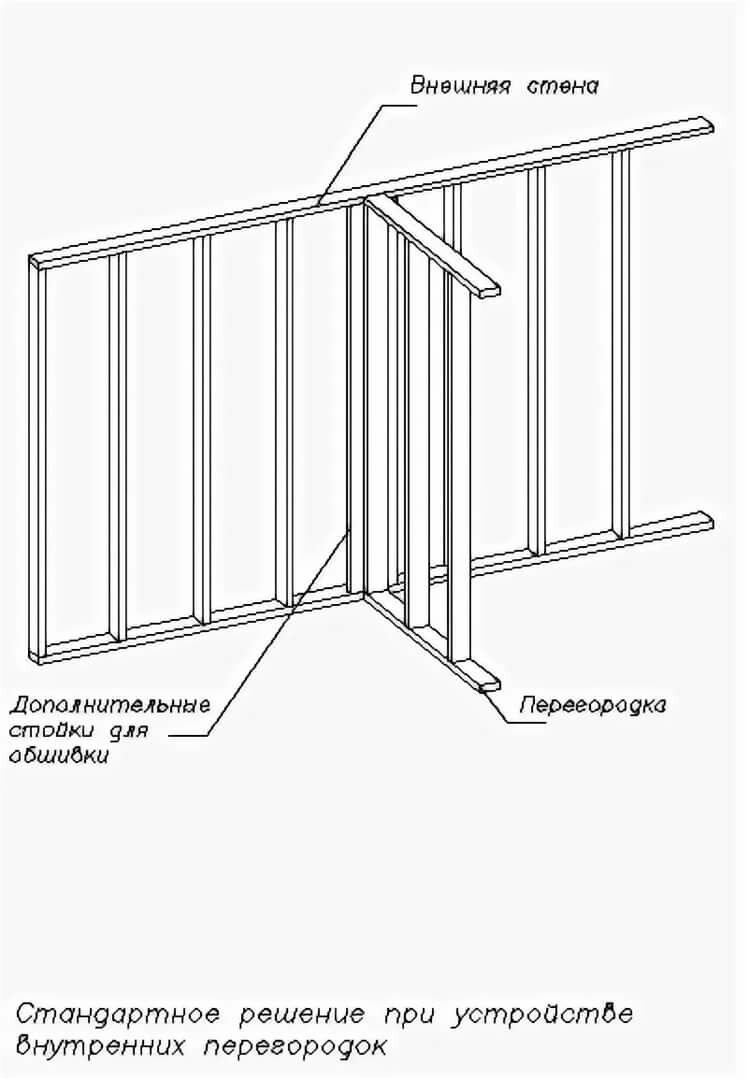 Внешняя стена

Дополнительные стойки для обшивки

Перегородка

Стандартное решение при устройстве внутренних перегородок