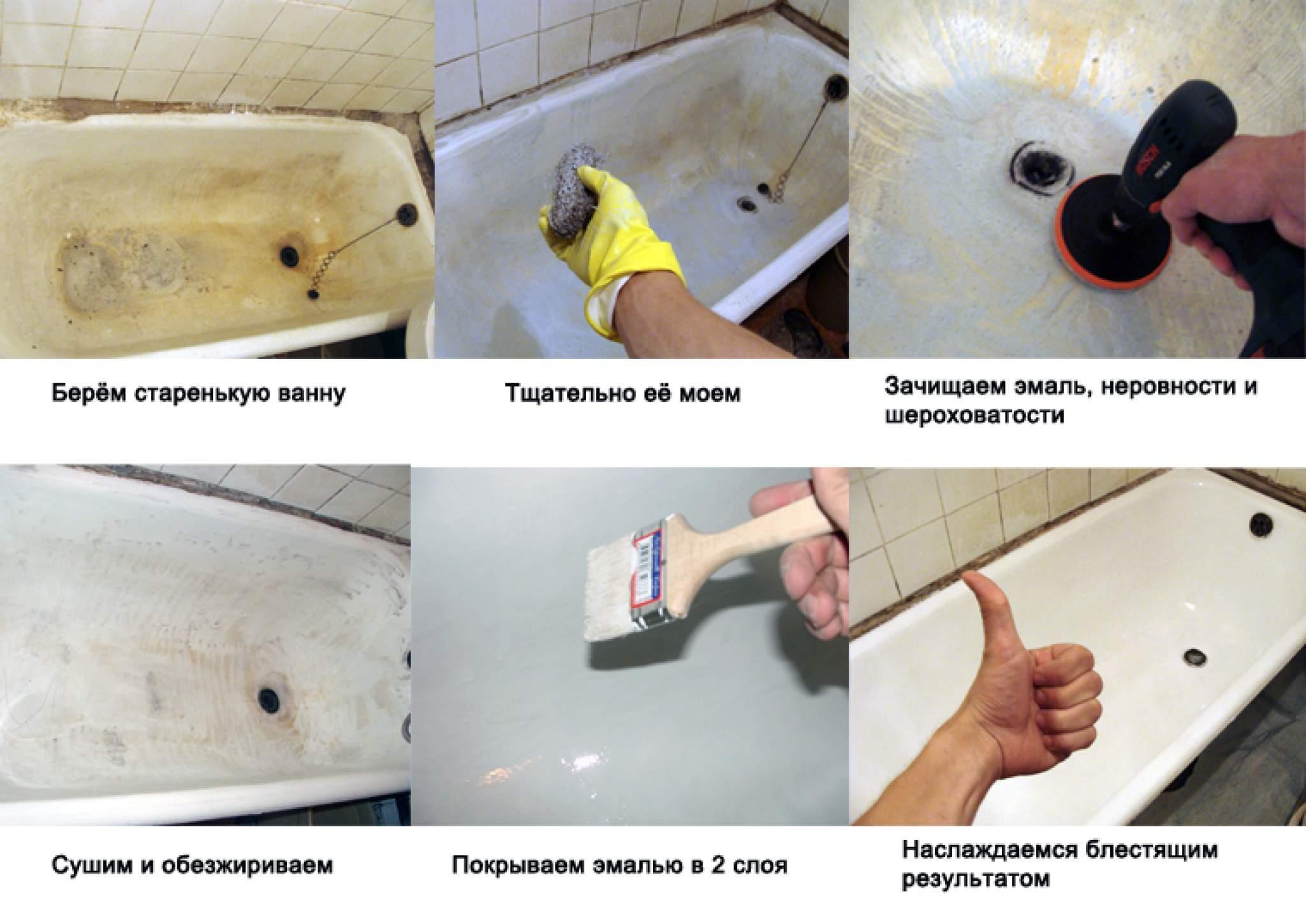 Берём старенькую ванну

Тщательно её моем

Зачищаем эмаль, неровности и шероховатости

Сушим и обезжириваем

Покрываем эмалью в 2 слоя

Наслаждаемся блестящим результатом