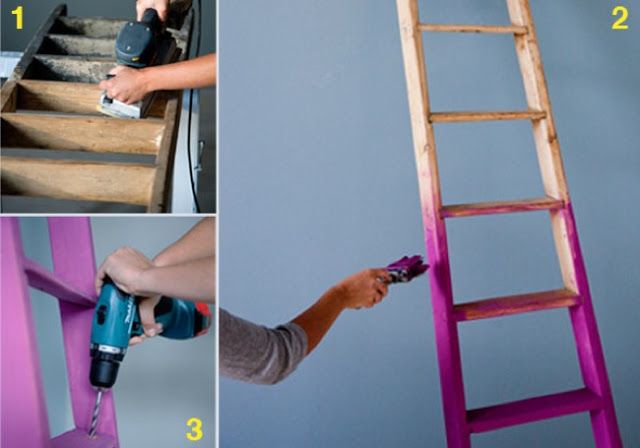 1

2

3