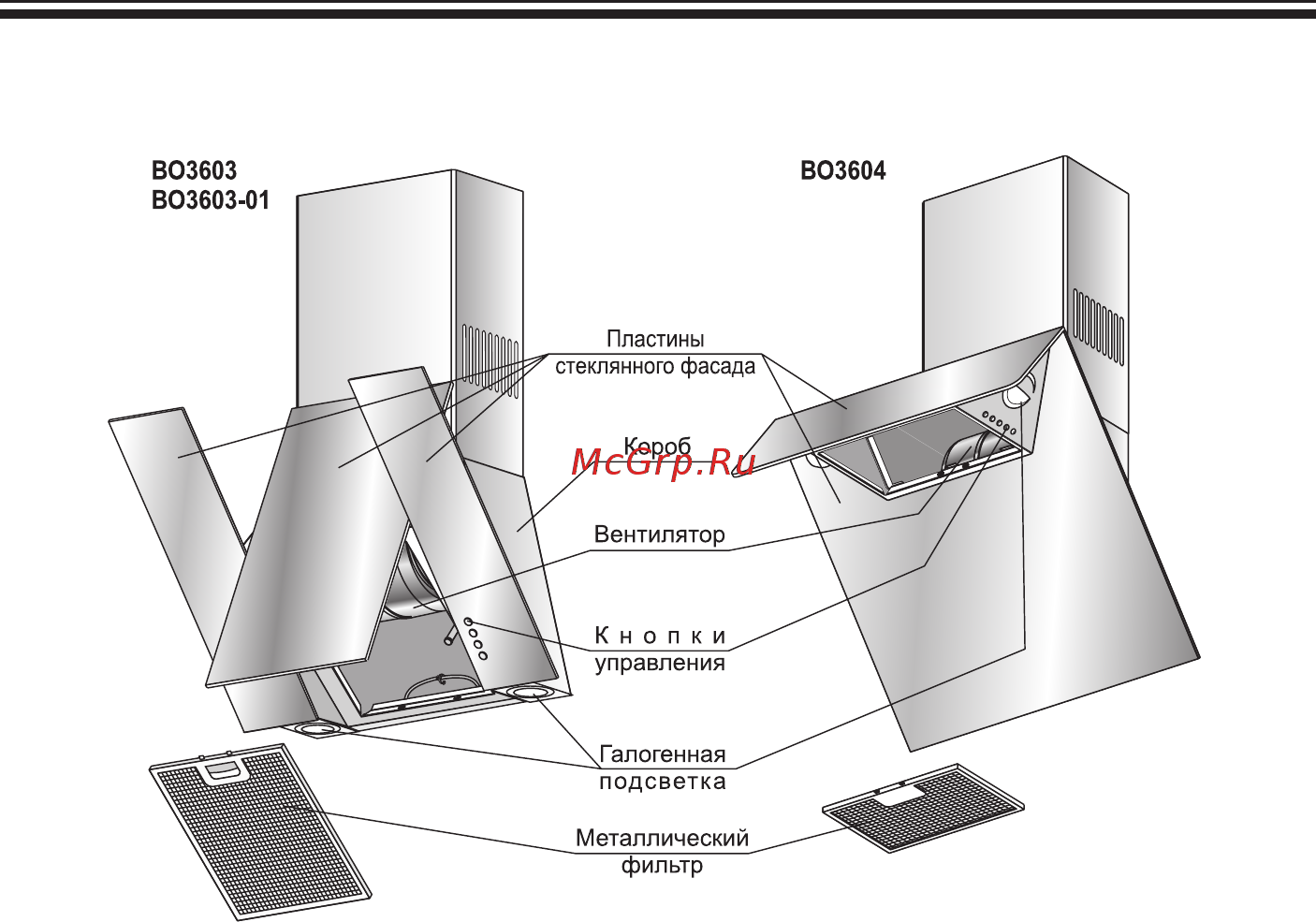 BO3603
BO3603-01

BO3604

Пластины стеклянного фасада

Короб

McGrp.Ru

Вентилятор

Кнопки управления

Галогенная подсветка

Металлический фильтр