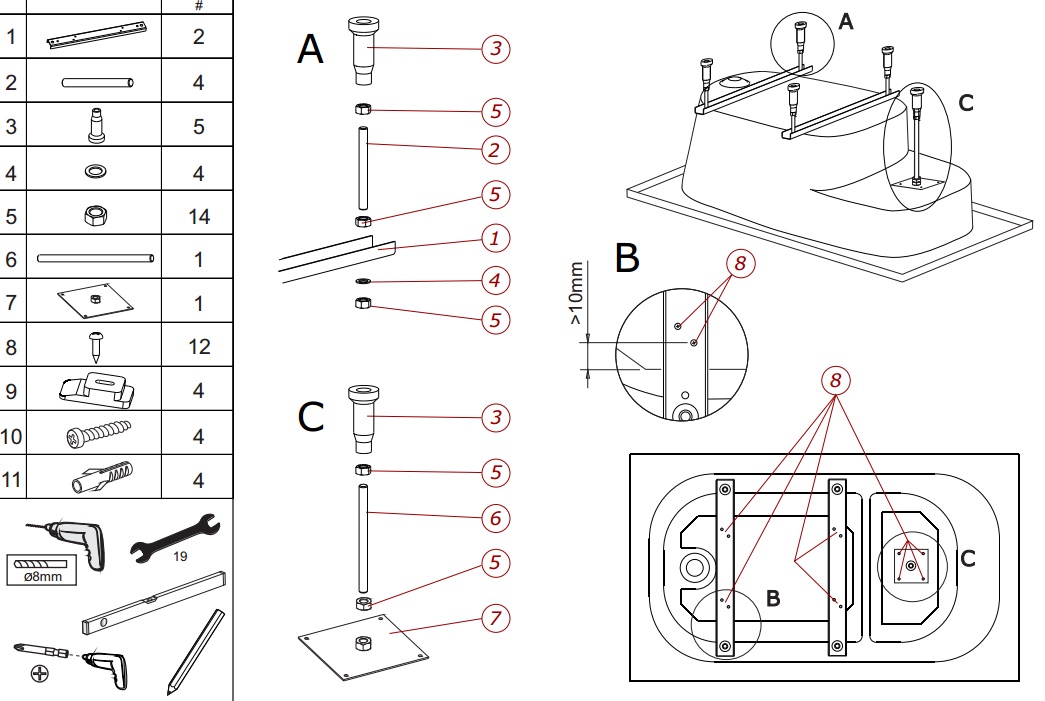 | | | # |
|---|---|---|
| 1 | | 2 |
| 2 | | 4 |
| 3 | | 5 |
| 4 | | 4 |
| 5 | | 14 |
| 6 | | 1 |
| 7 | | 1 |
| 8 | | 12 |
| 9 | | 4 |
| 10 | | 4 |
| 11 | | 4 |

ø8mm

19

A

3
5
2
5
1
4
5

C

3
5
6
5
7

A

C

B

>10mm

8

8

B

C